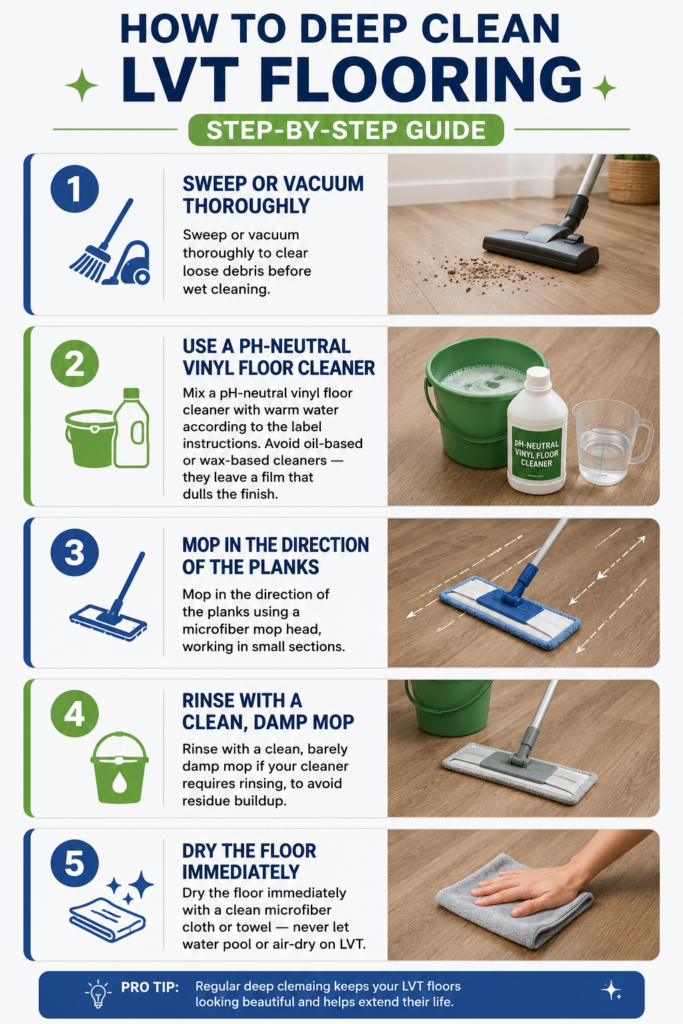 HOW TO DEEP CLEAN
LVT FLOORING

STEP-BY-STEP GUIDE

1

SWEEP OR VACUUM THOROUGHLY

Sweep or vacuum thoroughly to clear loose debris before wet cleaning.

2

USE A PH-NEUTRAL VINYL FLOOR CLEANER

Mix a pH-neutral vinyl floor cleaner with warm water according to the label instructions. Avoid oil-based or wax-based cleaners — they leave a film that dulls the finish.

PH-NEUTRAL VINYL FLOOR CLEANER

3

MOP IN THE DIRECTION OF THE PLANKS

Mop in the direction of the planks using a microfiber mop head, working in small sections.

4

RINSE WITH A CLEAN, DAMP MOP

Rinse with a clean, barely damp mop if your cleaner requires rinsing, to avoid residue buildup.

5

DRY THE FLOOR IMMEDIATELY

Dry the floor immediately with a clean microfiber cloth or towel — never let water pool or air-dry on LVT.

PRO TIP: Regular deep clemaing keeps your LVT floors looking beautiful and helps extend their life.